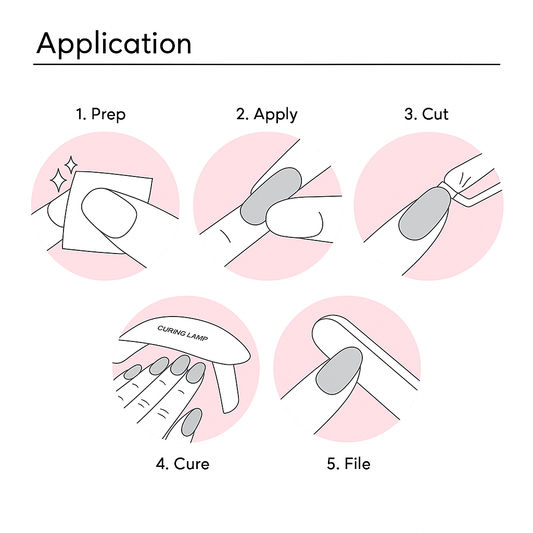 Application

1. Prep

2. Apply

3. Cut

CURING LAMP

4. Cure

5. File