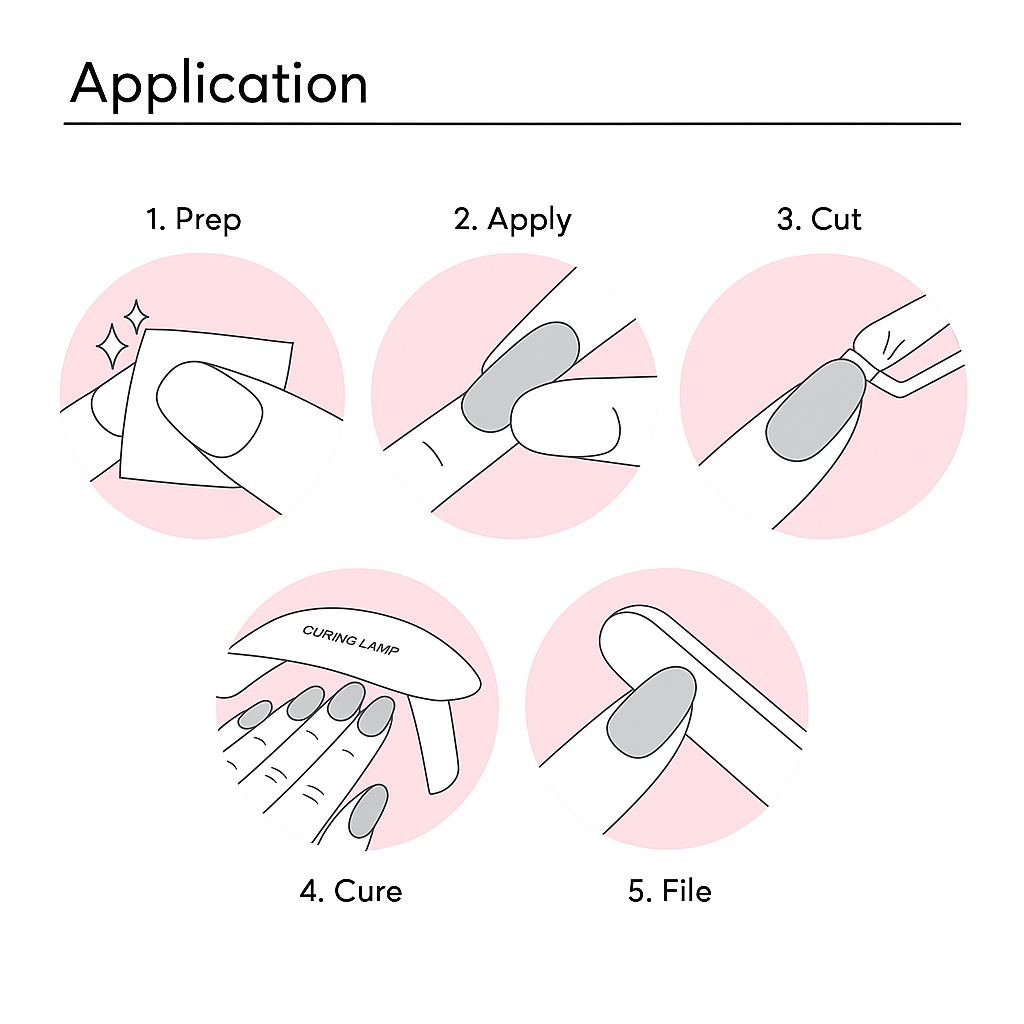 Application

1. Prep

2. Apply

3. Cut

CURING LAMP

4. Cure

5. File